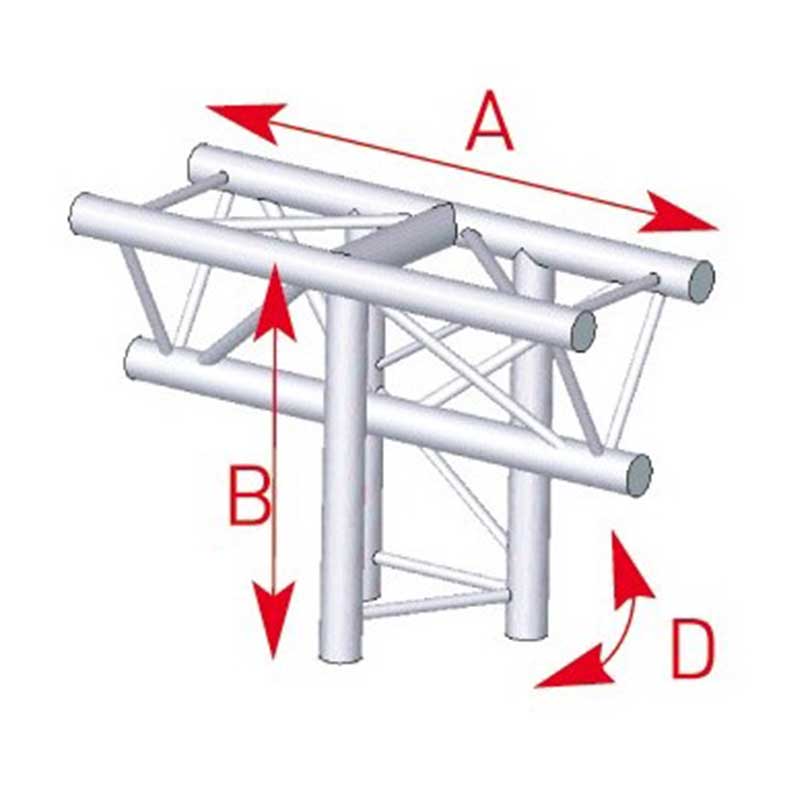 A
B
D