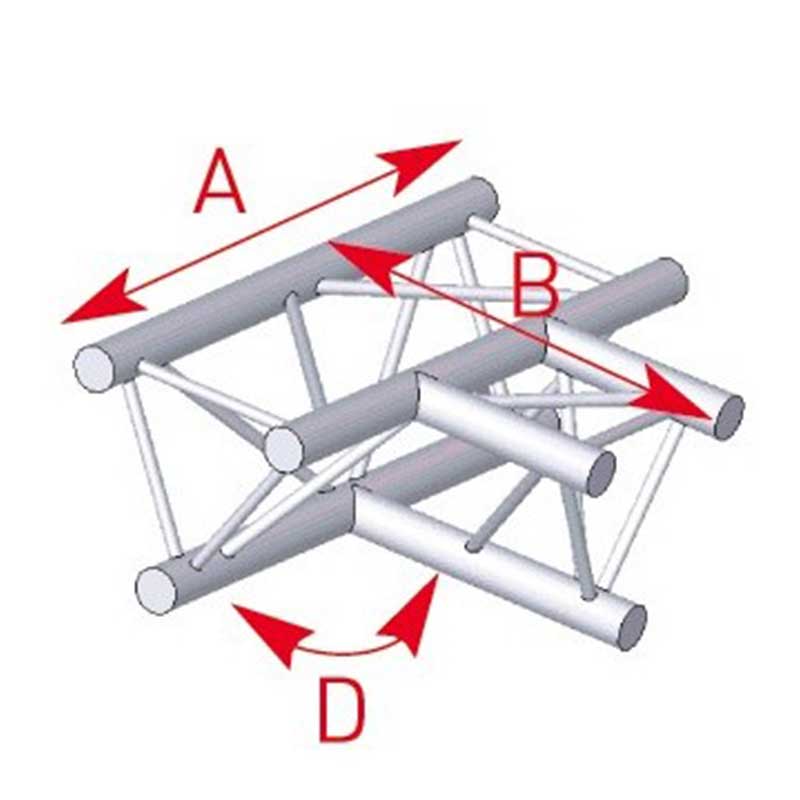 A
B
D